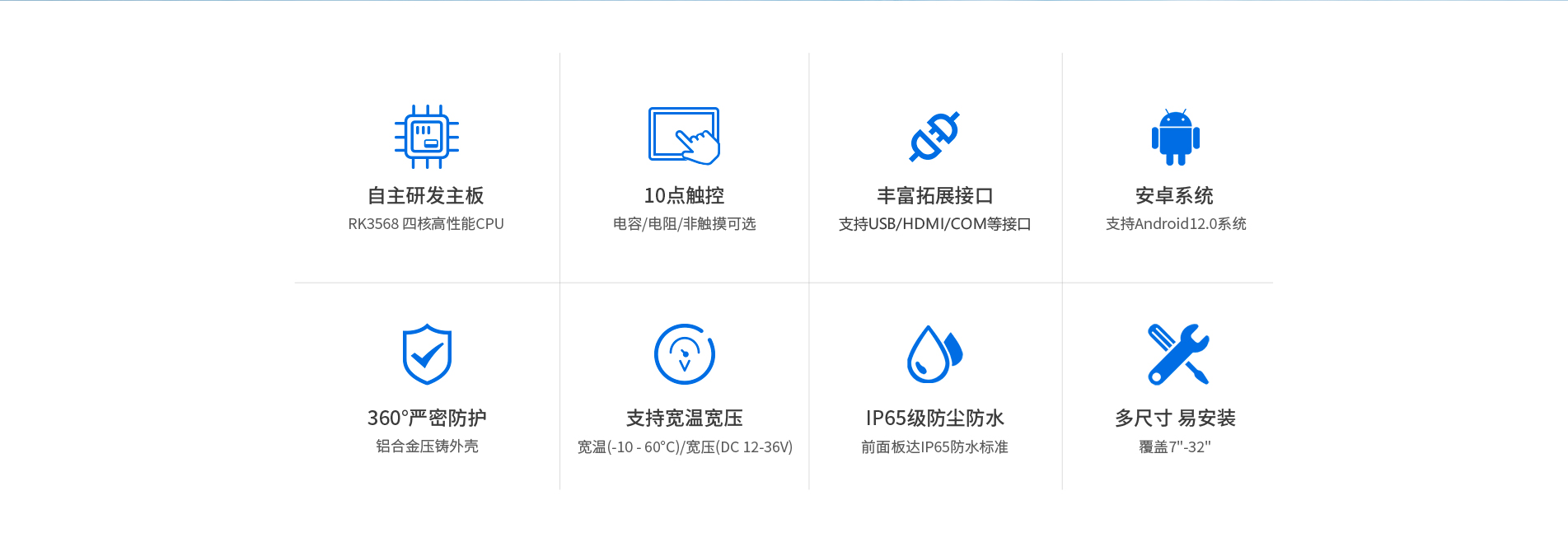 自主研发主板
RK3568 四核高性能CPU

10点触控
电容/电阻/非触摸可选

丰富拓展接口
支持USB/HDMI/COM等接口

安卓系统
支持Android12.0系统

360°严密防护
铝合金压铸外壳

支持宽温宽压
宽温(-10 - 60°C)/宽压(DC 12-36V)

IP65级防尘防水
前面板达IP65防水标准

多尺寸 易安装
覆盖7"-32"